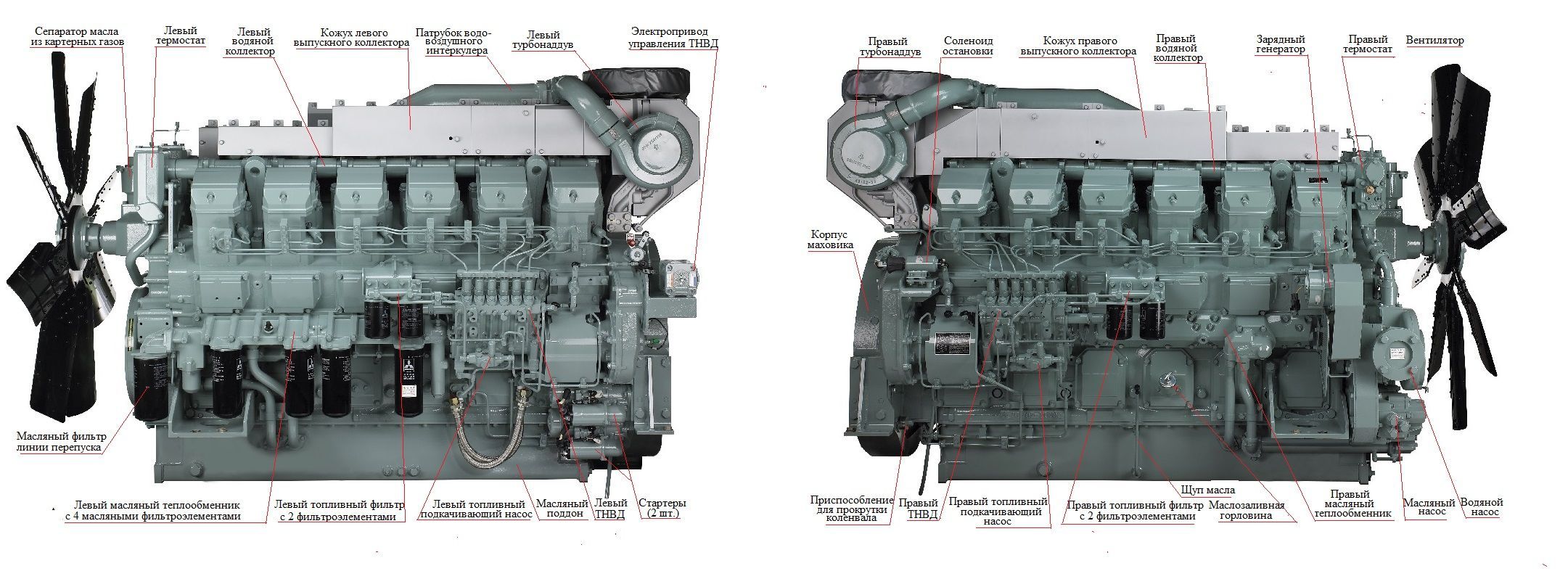 Сепаратор масла из картерных газов

Левый термостат

Левый водяной коллектор

Кожух левого выпускного коллектора

Патрубок водо-воздушного интеркулера

Левый турбонаддув

Электропривод управления ТНВД

Масляный фильтр линии перепуска

Левый масляный теплообменник с 4 масляными фильтроэлементами

Левый топливный фильтр с 2 фильтроэлементами

Левый топливный подкачивающий насос

Масляный поддон

Левый ТНВД

Стартеры (2 шт.)

Правый турбонаддув

Соленоид остановки

Кожух правого выпускного коллектора

Правый водяной коллектор

Зарядный генератор

Правый термостат

Вентилятор

Корпус маховика

Приспособление для прокрутки коленвала

Правый ТНВД

Правый топливный подкачивающий насос

Правый топливный фильтр с 2 фильтроэлементами

Щуп масла

Маслозаливная горловина

Правый масляный теплообменник

Масляный насос

Водяной насос